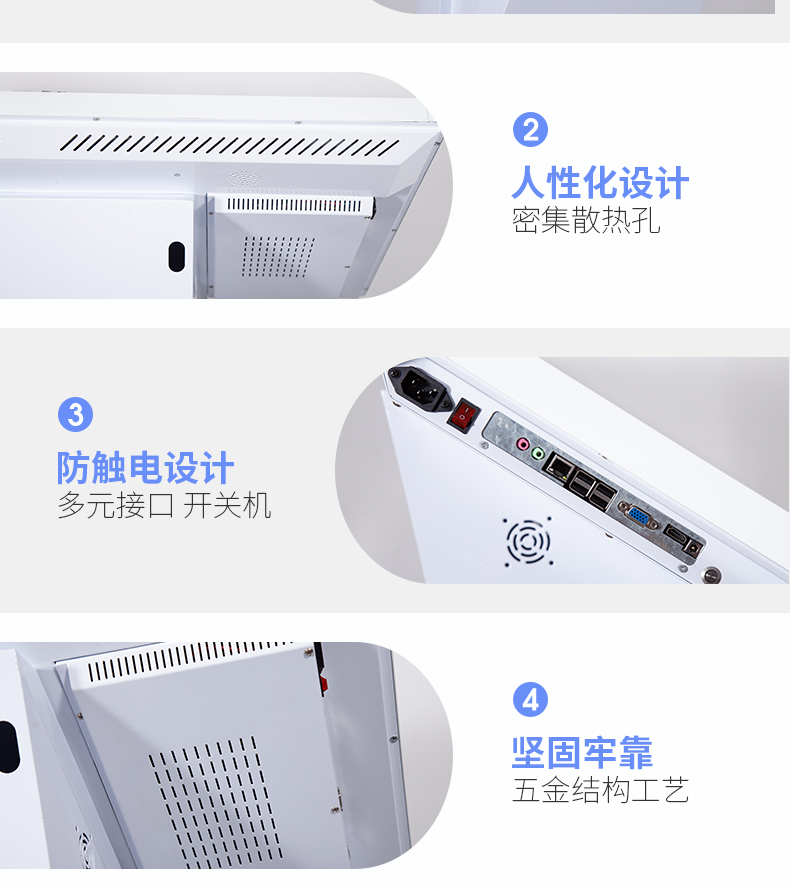 2
人性化设计
密集散热孔

3
防触电设计
多元接口 开关机

4
坚固牢靠
五金结构工艺